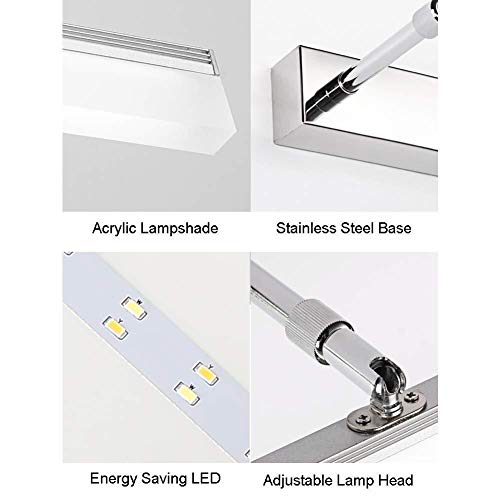 Acrylic Lampshade

Stainless Steel Base

Energy Saving LED

Adjustable Lamp Head