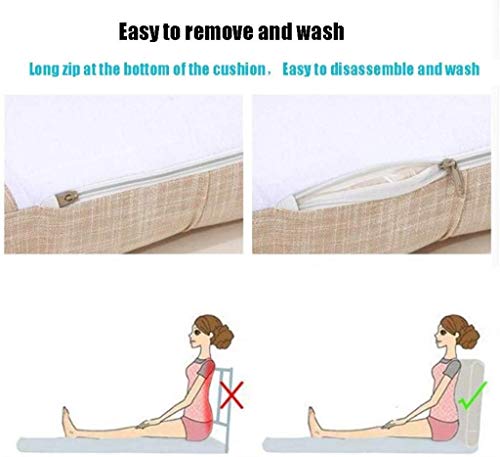 Easy to remove and wash

Long zip at the bottom of the cushion， Easy to disassemble and wash