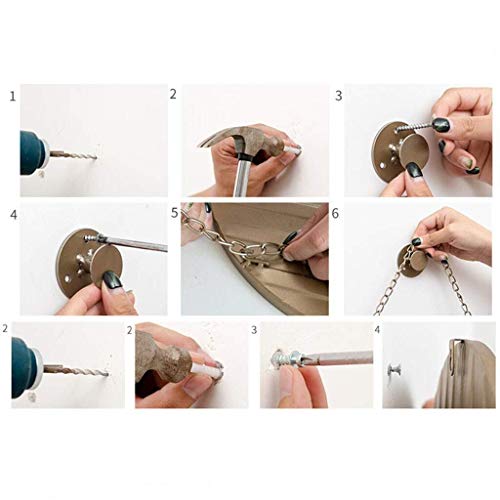 1
2
3
4
5
6
2
2
3
4