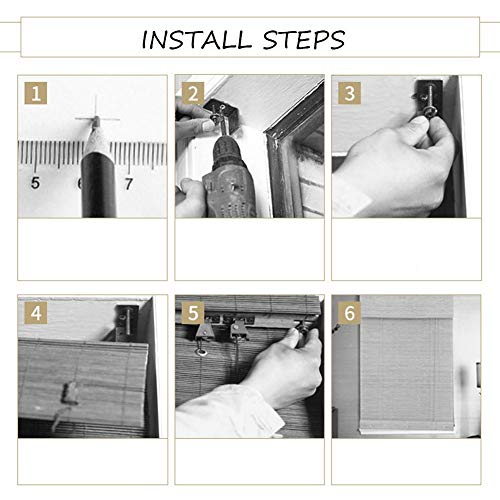 INSTALL STEPS

1

5 6 7

2

3

4

5

6