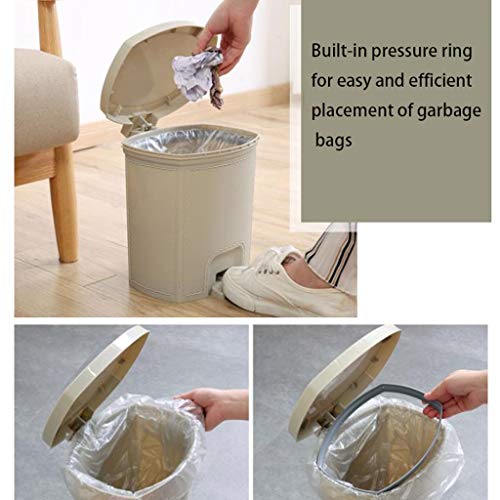 Built-in pressure ring for easy and efficient placement of garbage bags