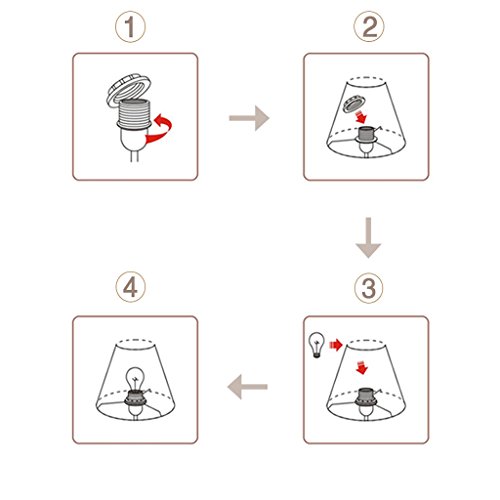 1

2

3

4