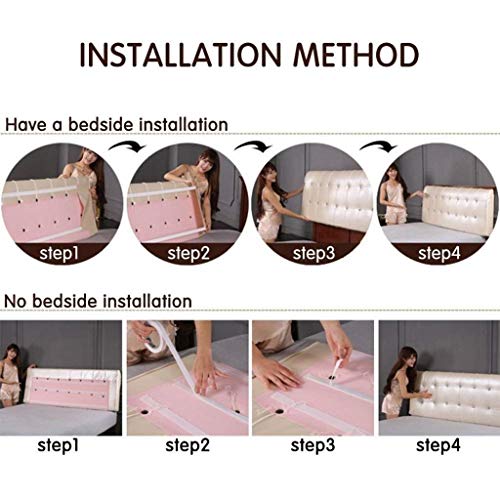 INSTALLATION METHOD

Have a bedside installation

step1

step2

step3

step4

No bedside installation

step1

step2

step3

step4