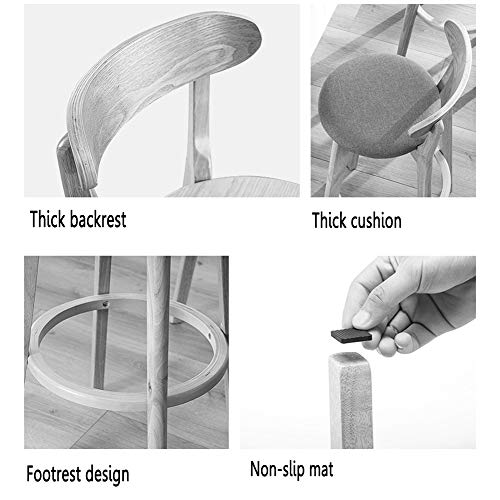 Thick backrest

Thick cushion

Footrest design

Non-slip mat