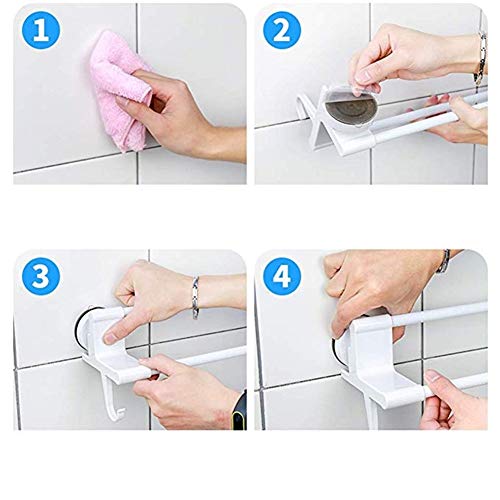 1

2

3

4