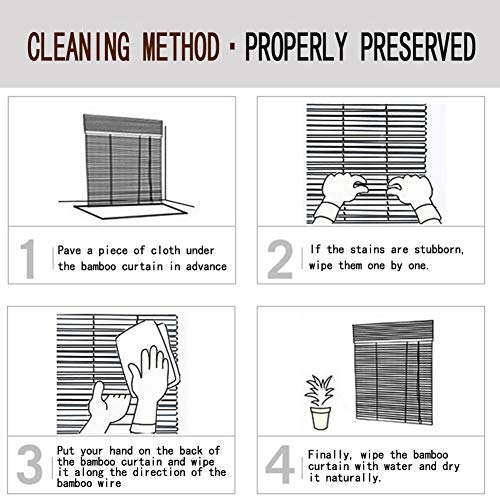 CLEANING METHOD · PROPERLY PRESERVED

1 Pave a piece of cloth under the bamboo curtain in advance

2 If the stains are stubborn, wipe them one by one.

3 Put your hand on the back of the bamboo curtain and wipe it along the direction of the bamboo wire

4 Finally, wipe the bamboo curtain with water and dry it naturally.