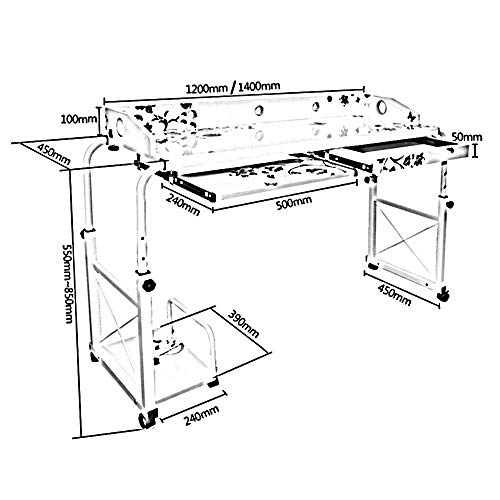 1200mm / 1400mm
100mm
50mm
450mm
240mm
500mm
550mm~850mm
450mm
390mm
240mm