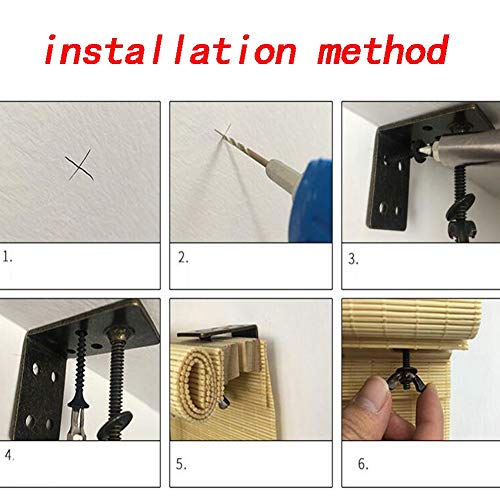 installation method

1.

2.

3.

4.

5.

6.